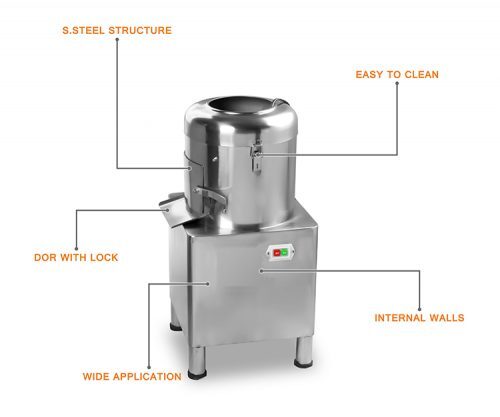 S.STEEL STRUCTURE

EASY TO CLEAN

DOR WITH LOCK

INTERNAL WALLS

WIDE APPLICATION